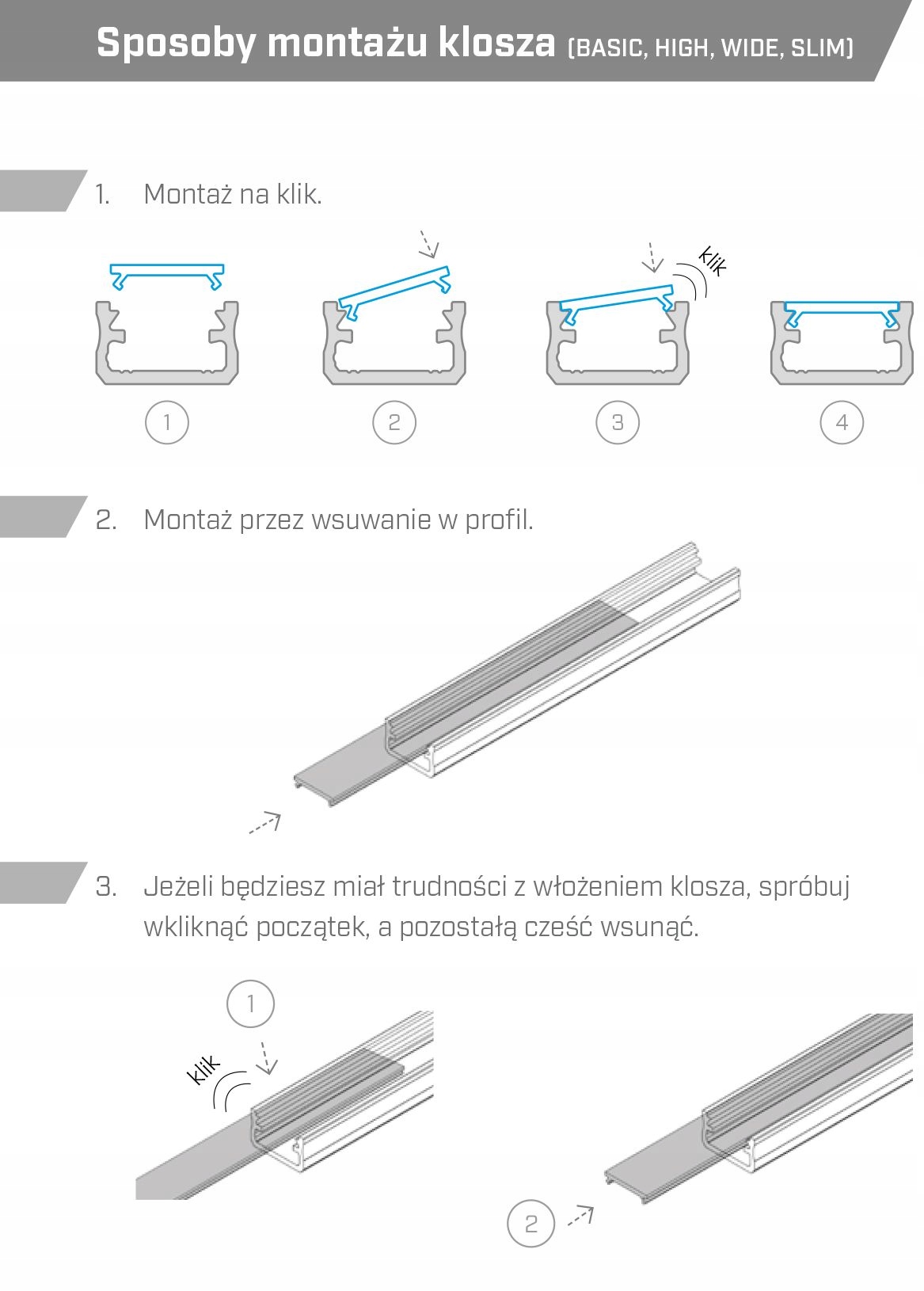 Sposoby montażu klosza (BASIC, HIGH, WIDE, SLIM)

1. Montaż na klik.

klik

1
2
3
4

2. Montaż przez wsuwanie w profil.

3. Jeżeli będziesz miał trudności z włożeniem klosza, spróbuj wkliknąć początek, a pozostałą cześć wsunąć.

1
klik

2