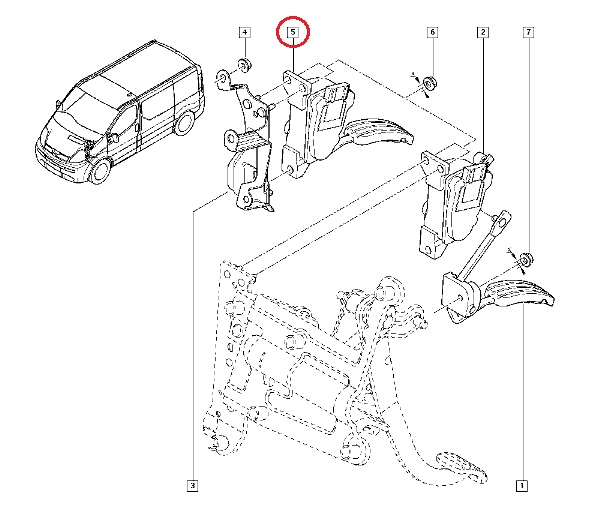 4
5
6
2
7
3
1