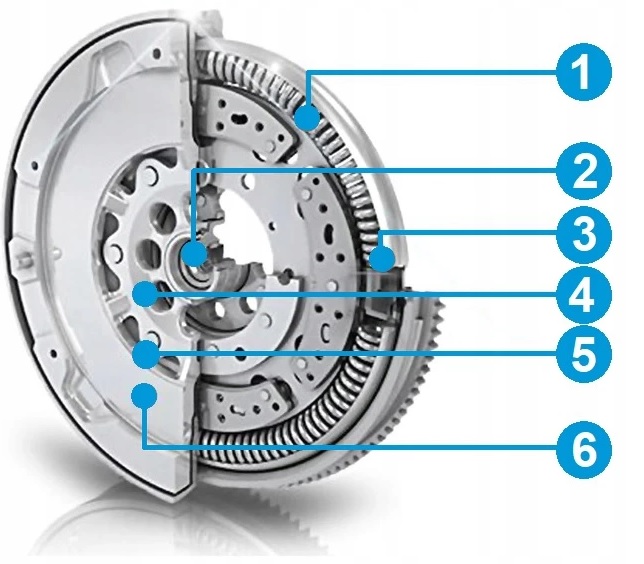 1
2
3
4
5
6