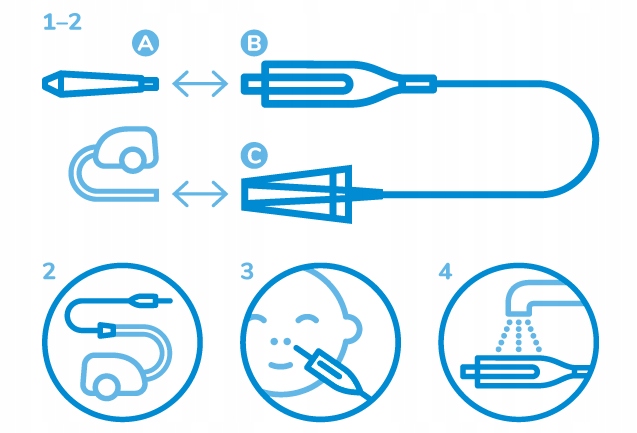 1–2

A

B

C

2

3

4