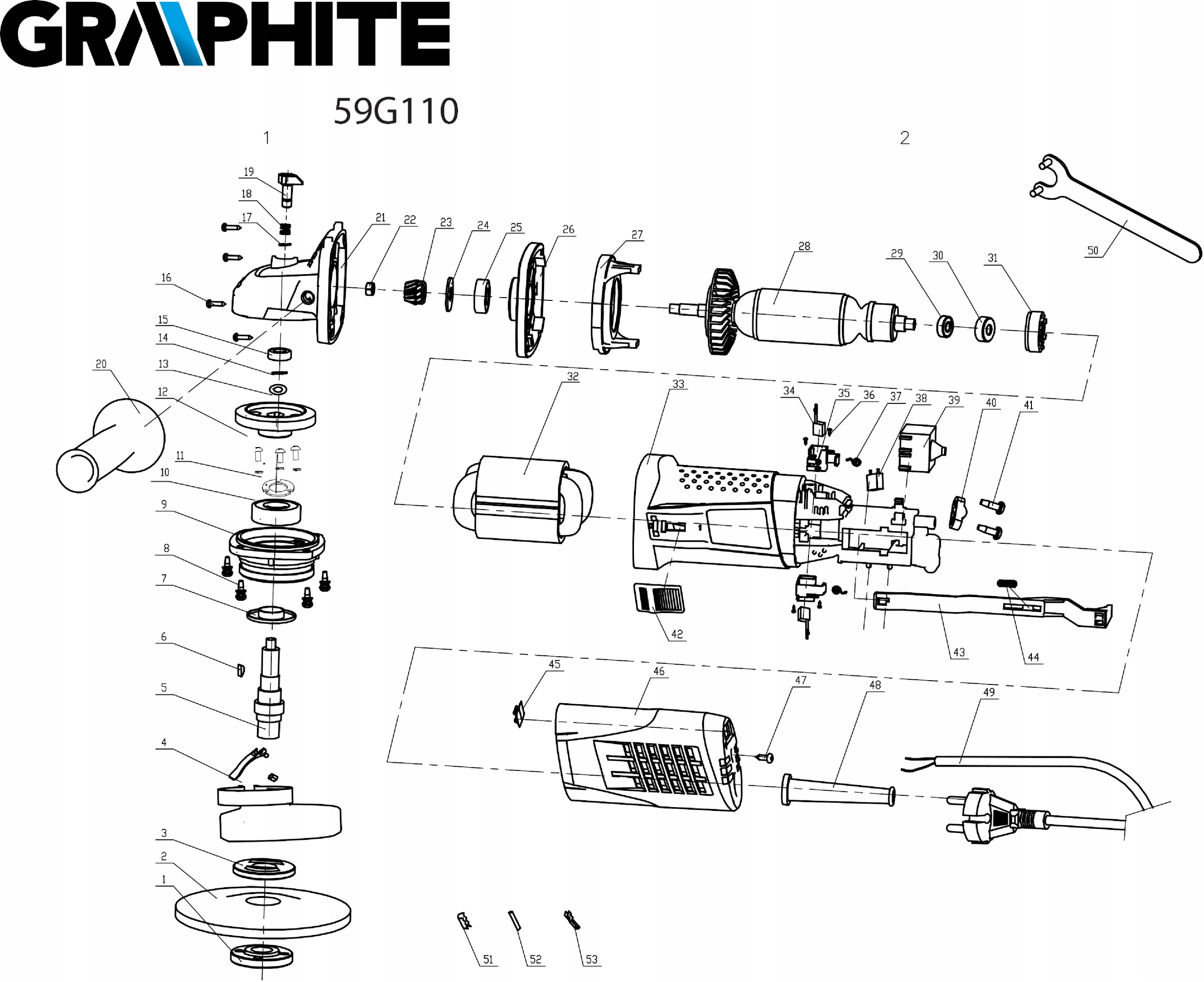 GRAPHITE

59G110

1

2

19
18
17
16
15
14
13
12
20
11
10
9
8
7
6
5
4
3
2
1
21
22
23
24
25
26
27
28
29
30
31
50
32
33
34
35
36
37
38
39
40
41
42
43
44
45
46
47
48
49
51
52
53