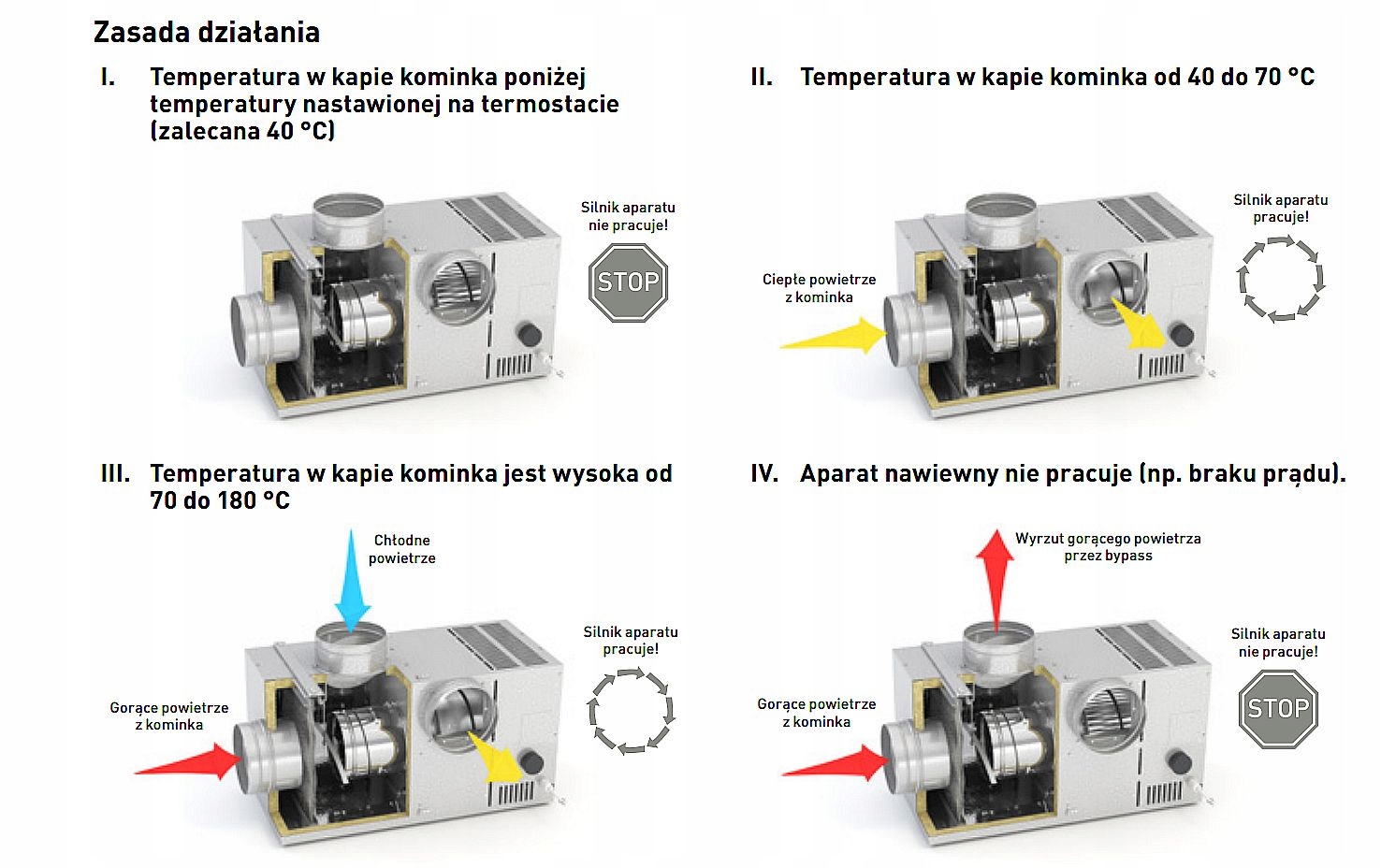 Zasada działania

I. Temperatura w kapie kominka poniżej temperatury nastawionej na termostacie (zalecana 40 °C)

Silnik aparatu nie pracuje!

STOP

II. Temperatura w kapie kominka od 40 do 70 °C

Ciepłe powietrze z kominka

Silnik aparatu pracuje!

III. Temperatura w kapie kominka jest wysoka od 70 do 180 °C

Chłodne powietrze

Gorące powietrze z kominka

Silnik aparatu pracuje!

IV. Aparat nawiewny nie pracuje (np. braku prądu).

Wyrzut gorącego powietrza przez bypass

Gorące powietrze z kominka

Silnik aparatu nie pracuje!

STOP