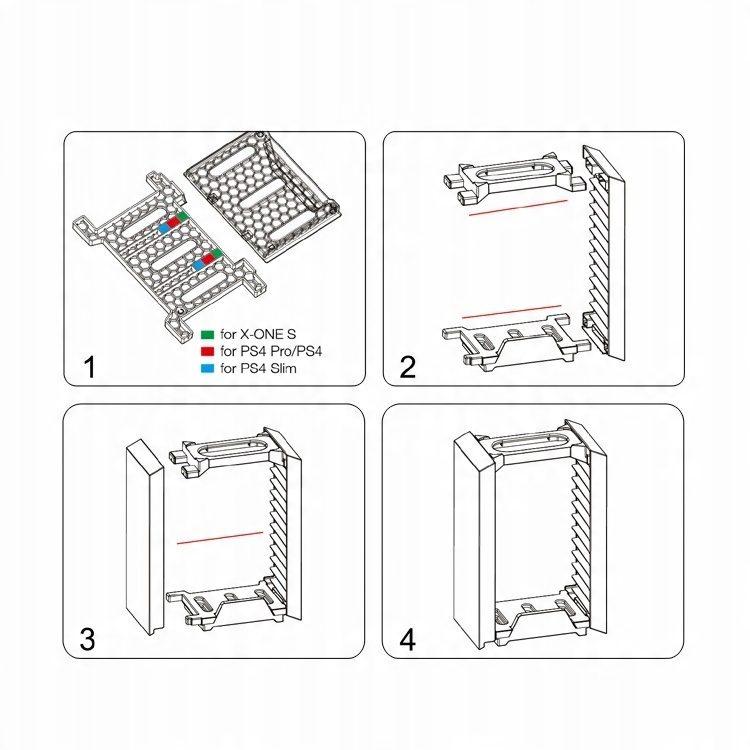 for X-ONE S
for PS4 Pro/PS4
for PS4 Slim

1

2

3

4