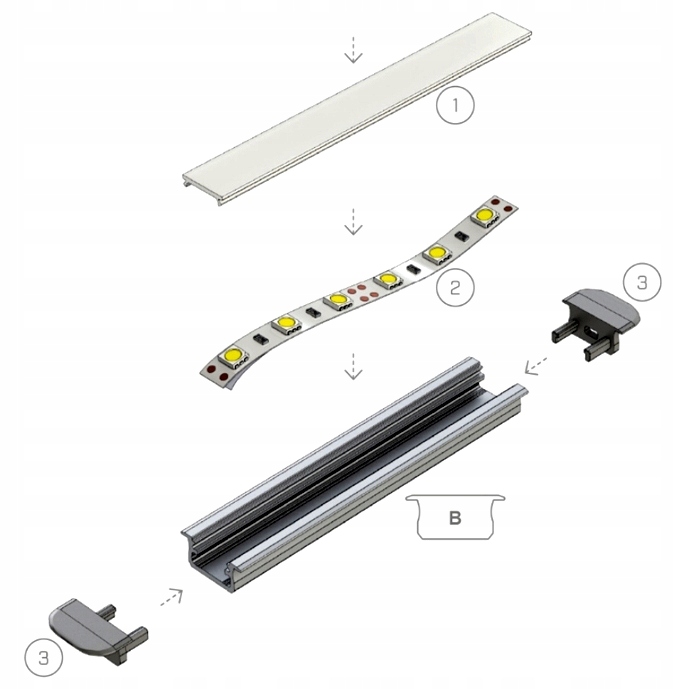 1

2

3

B

3