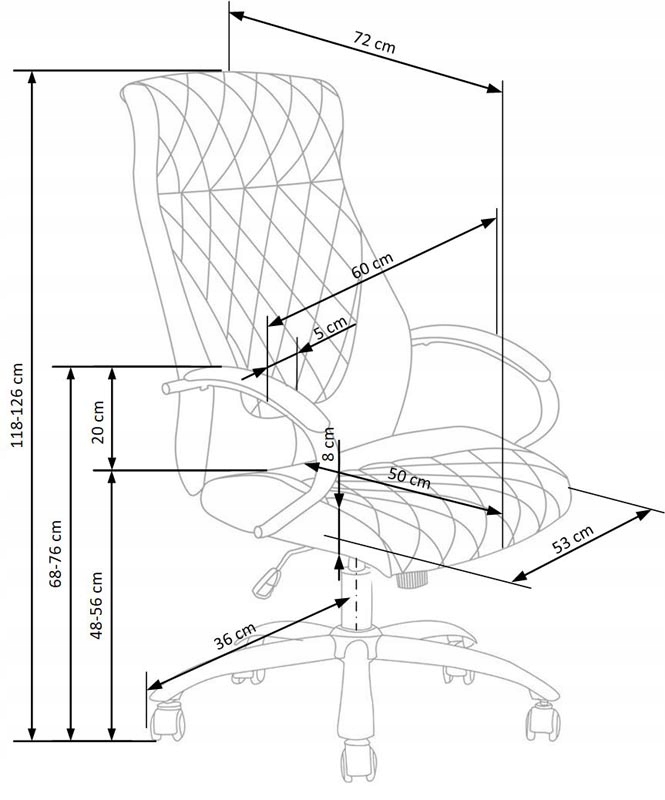 72 cm
60 cm
5 cm
118-126 cm
20 cm
8 cm
50 cm
68-76 cm
48-56 cm
53 cm
36 cm