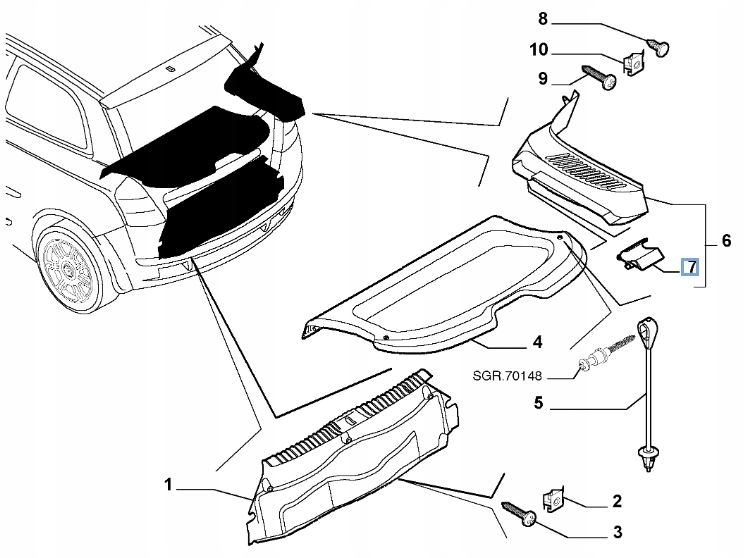 8
10
9
6
7
4
SGR.70148
5
1
2
3