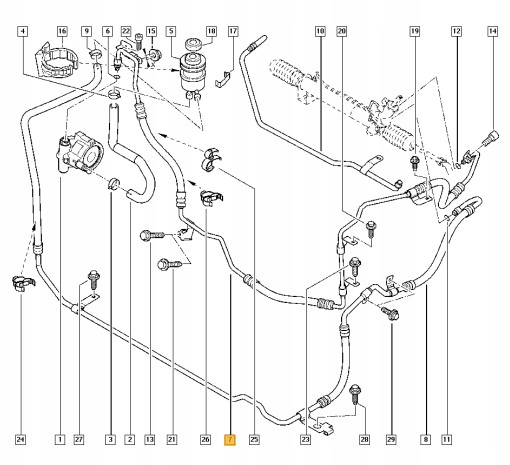 4
16
9
6
22
15
5
18
17
10
20
19
12
14

24
1
27
3
2
13
21
26
7
25
23
28
29
8
11