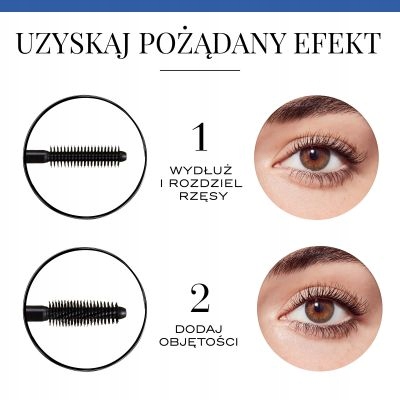 UZYSKAJ POŻĄDANY EFEKT

1

WYDŁUŻ I ROZDZIEL RZĘSY

2

DODAJ OBJĘTOŚCI