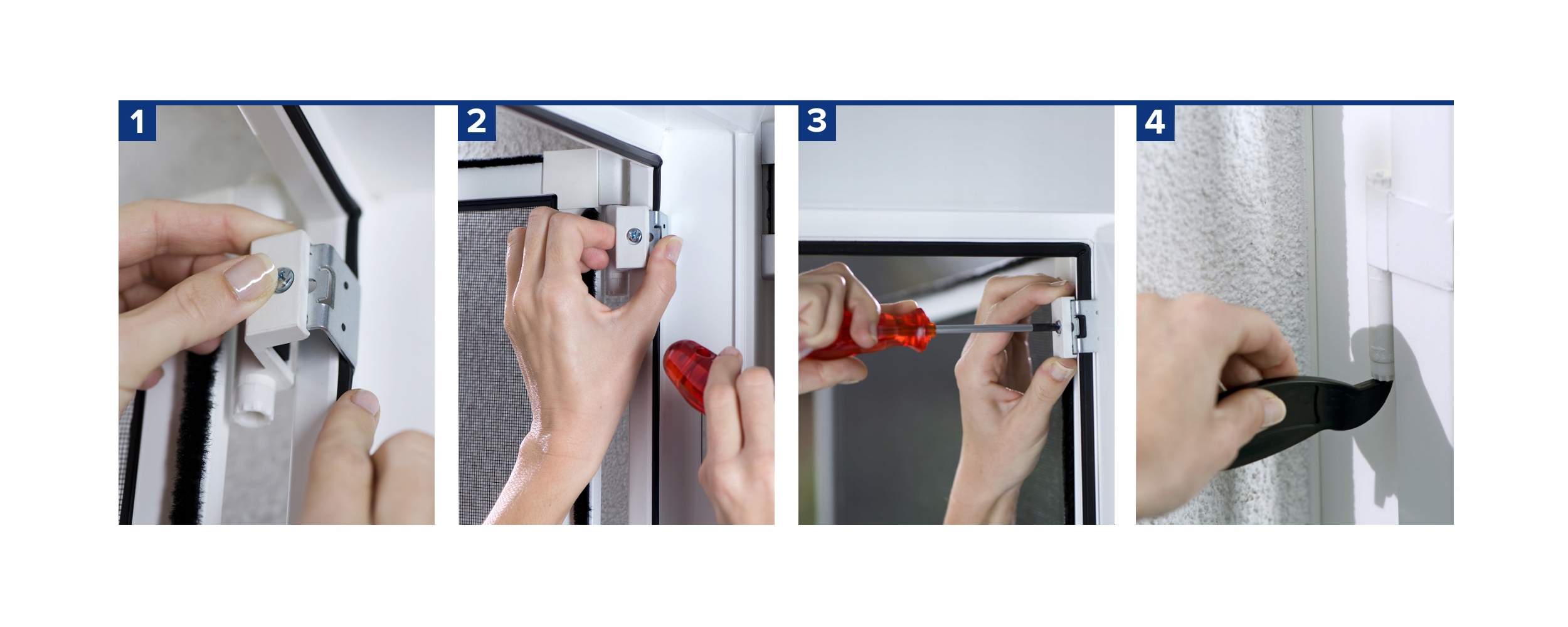 1

2

3

4