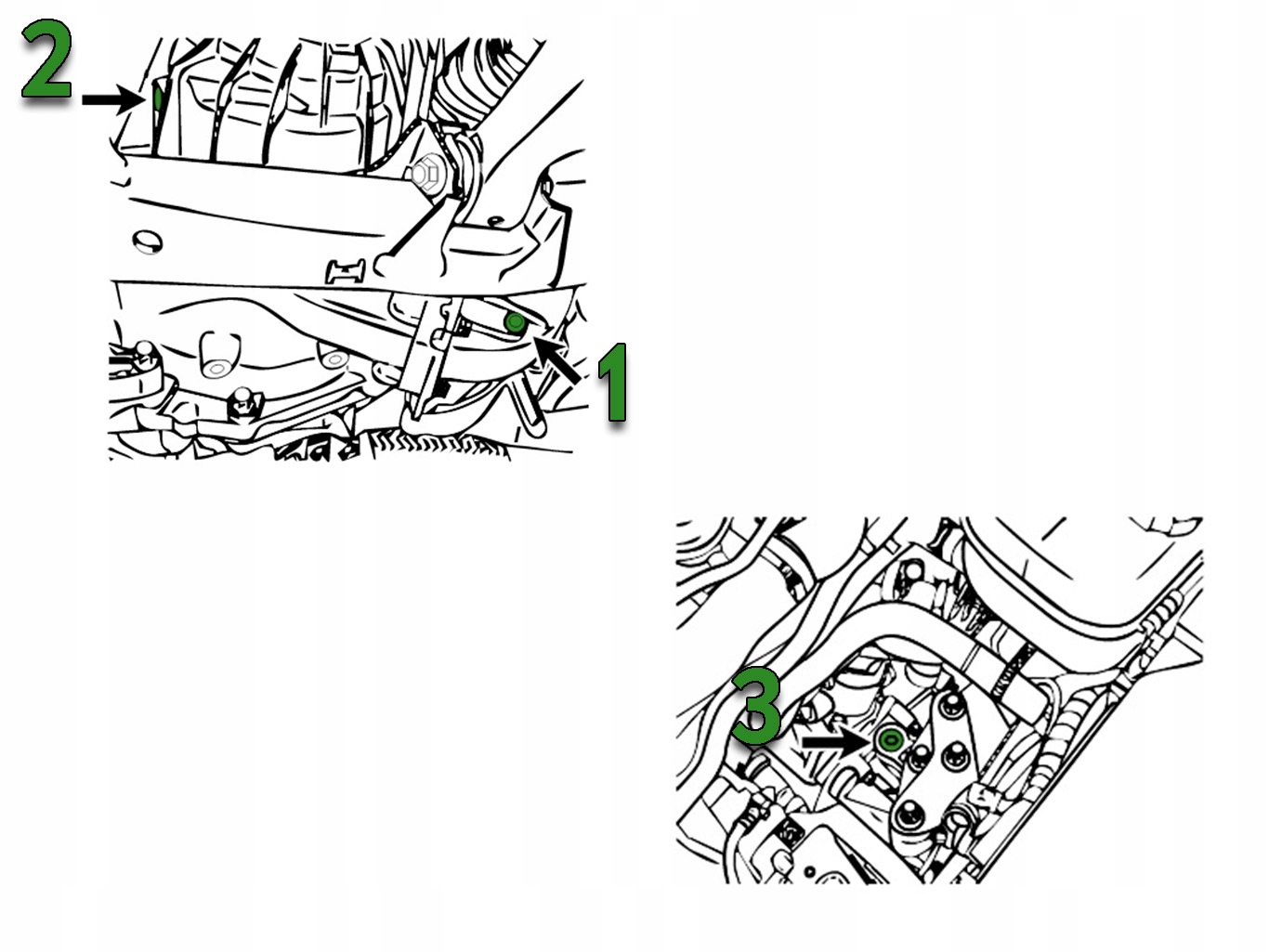 2
1
3