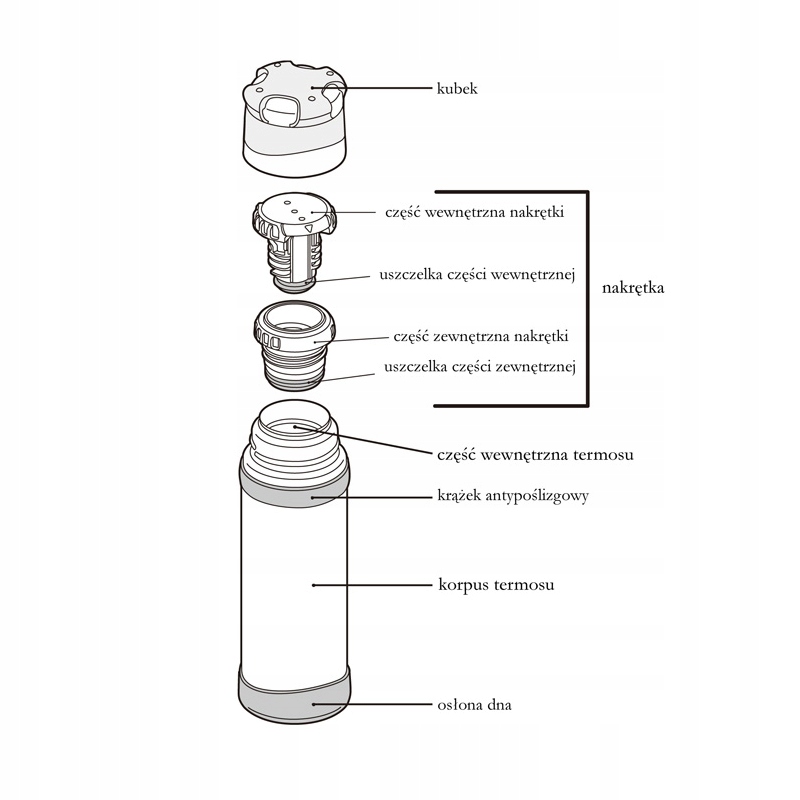 kubek

część wewnętrzna nakrętki

uszczelka części wewnętrznej

nakrętka

część zewnętrzna nakrętki

uszczelka części zewnętrznej

część wewnętrzna termosu

krążek antypoślizgowy

korpus termosu

osłona dna