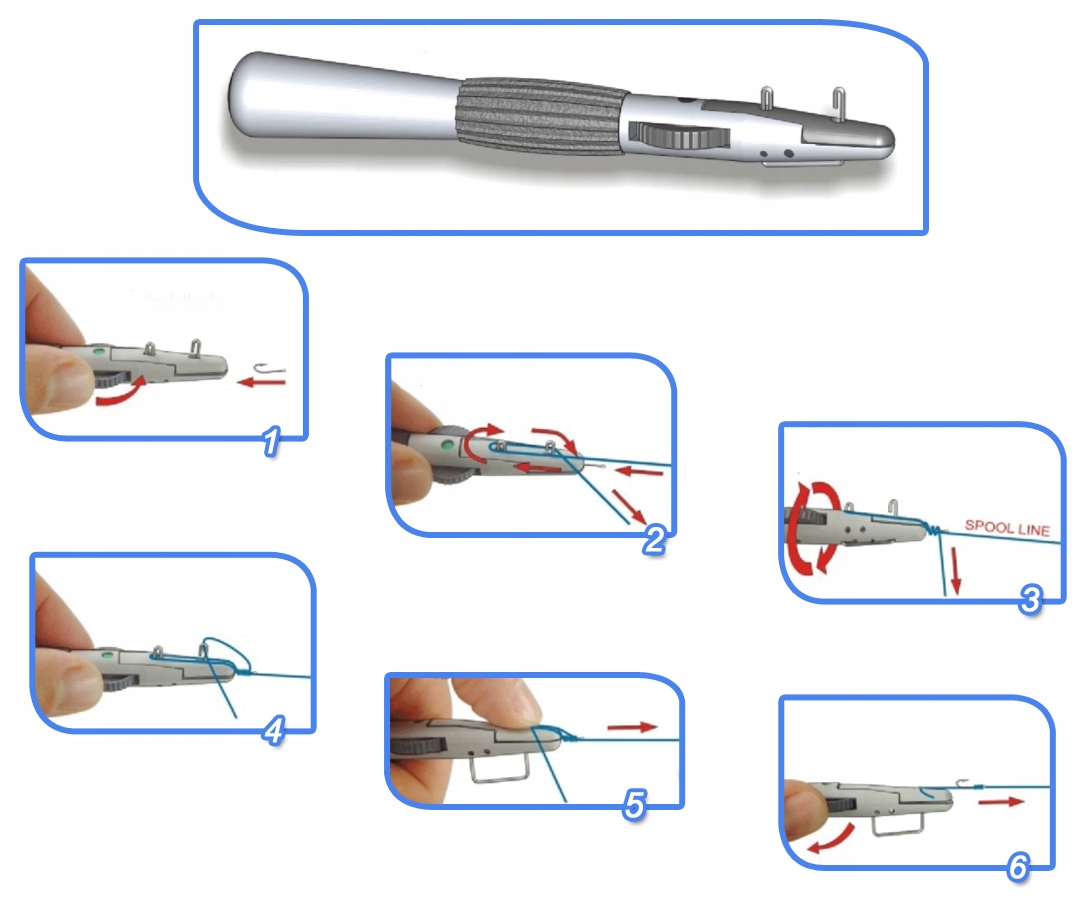 1

2

SPOOL LINE

3

4

5

6