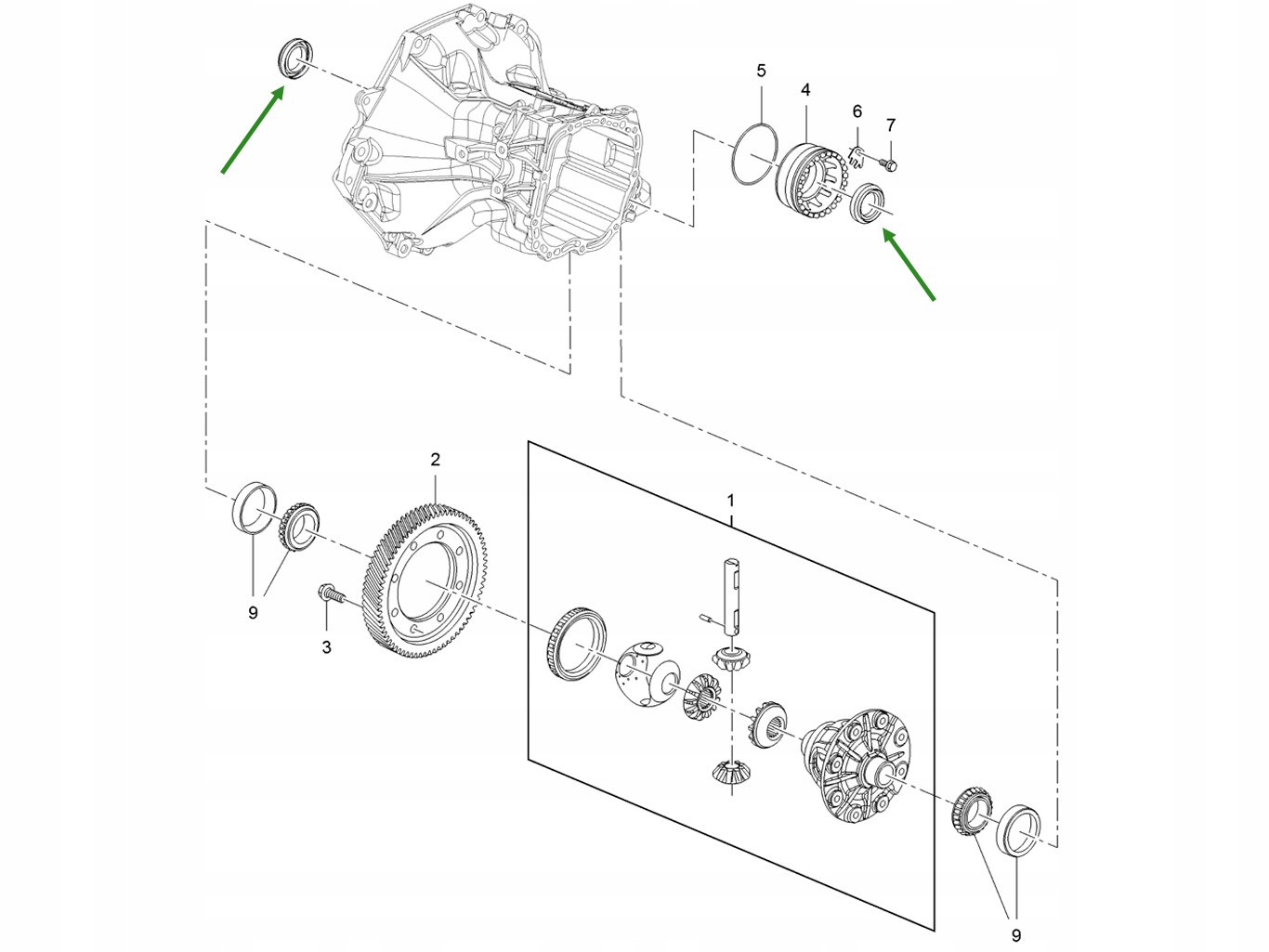 5
4
6
7
2
1
9
3
9