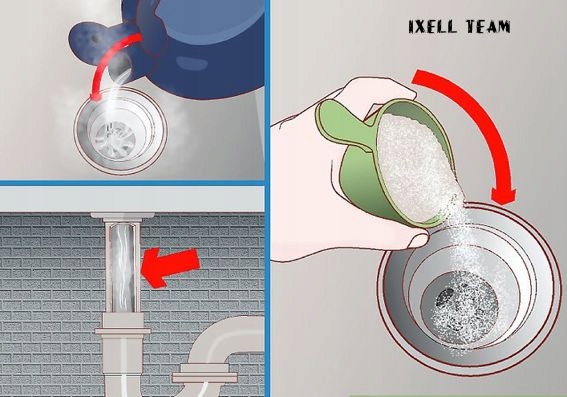 IXELL TEAM