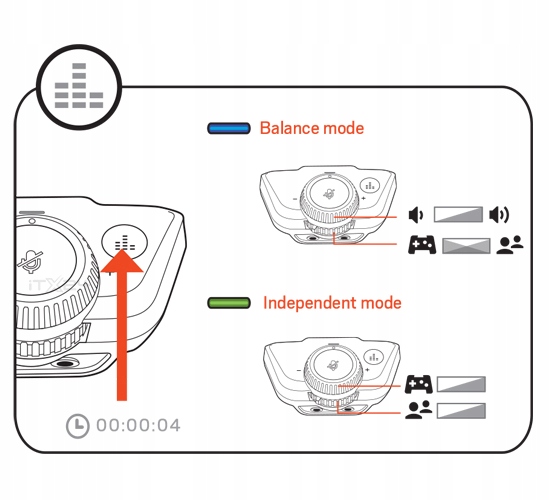 Balance mode

Independent mode

00:00:04