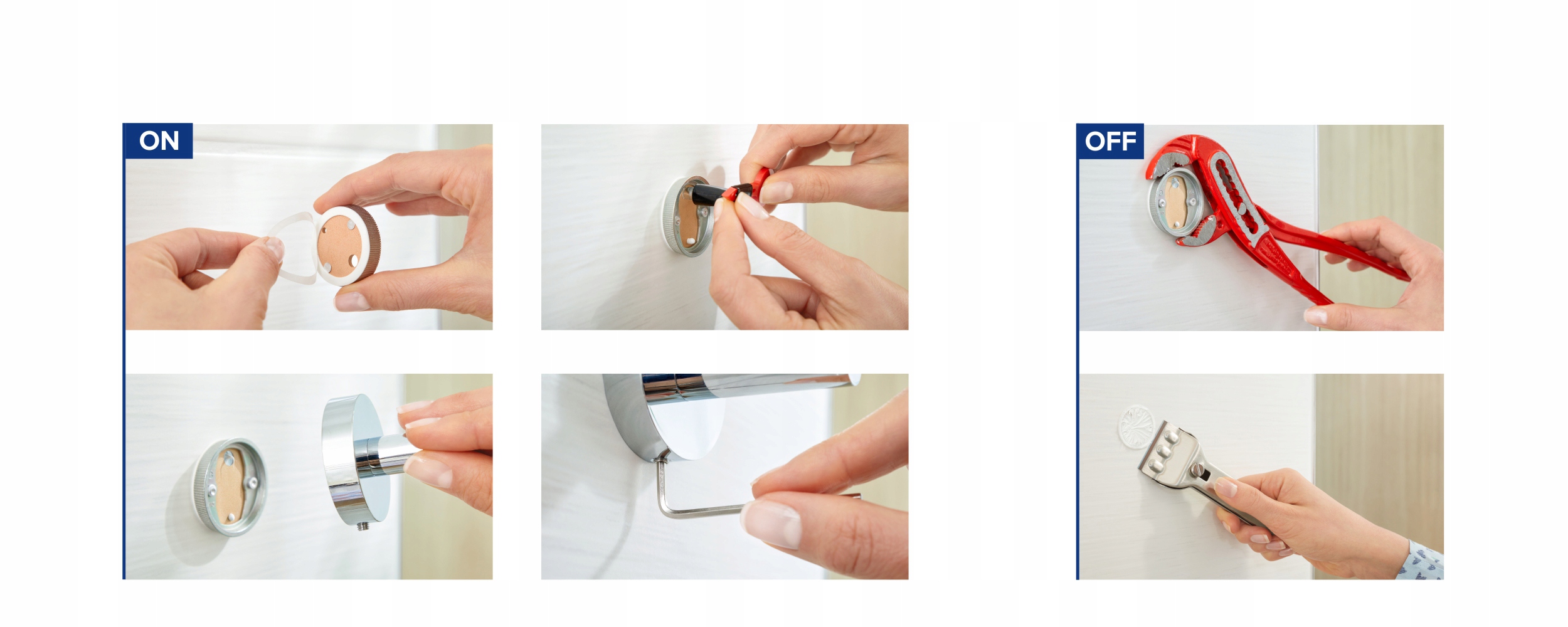 ON

OFF