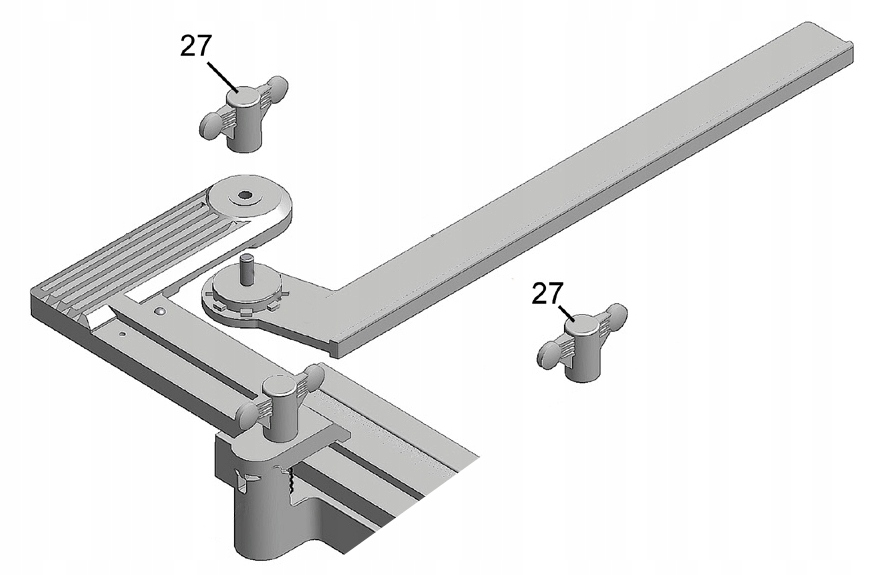 27

27