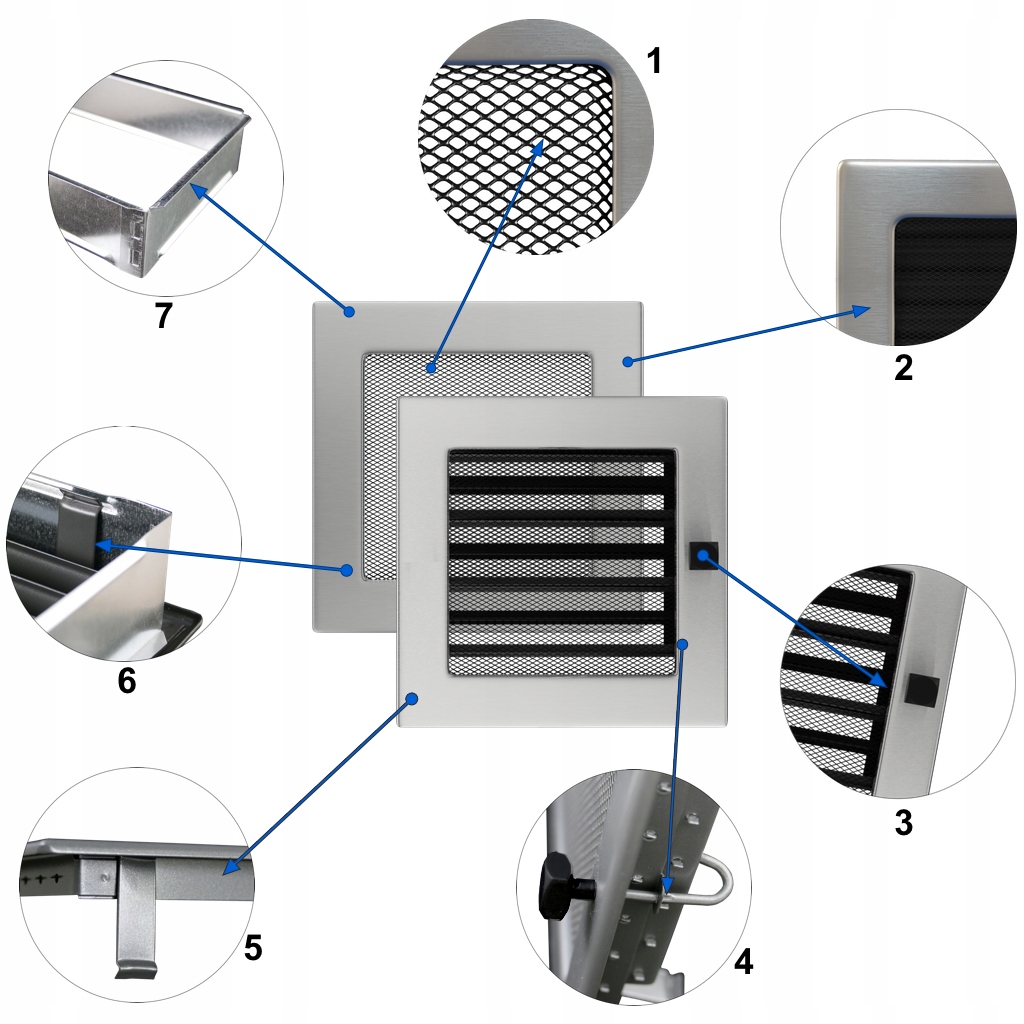 1

7

2

6

3

5

4