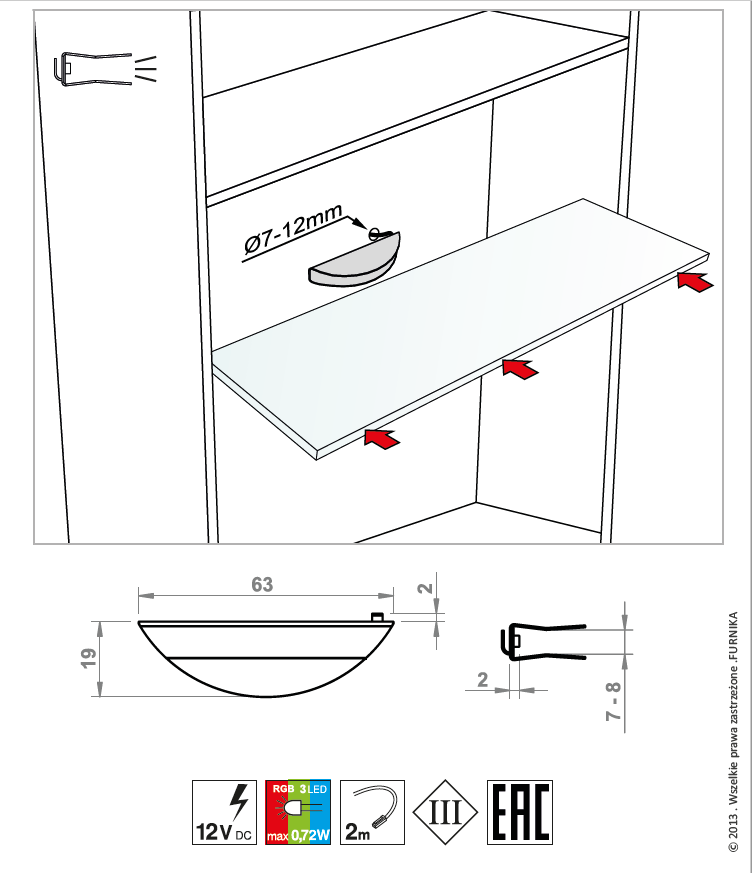 Ø7-12mm

63

2

19

2

7 - 8

12V DC

RGB 3 LED
max 0,72W

2m

III

EAC

© 2013 . Wszelkie prawa zastrzeżone .FURNIKA