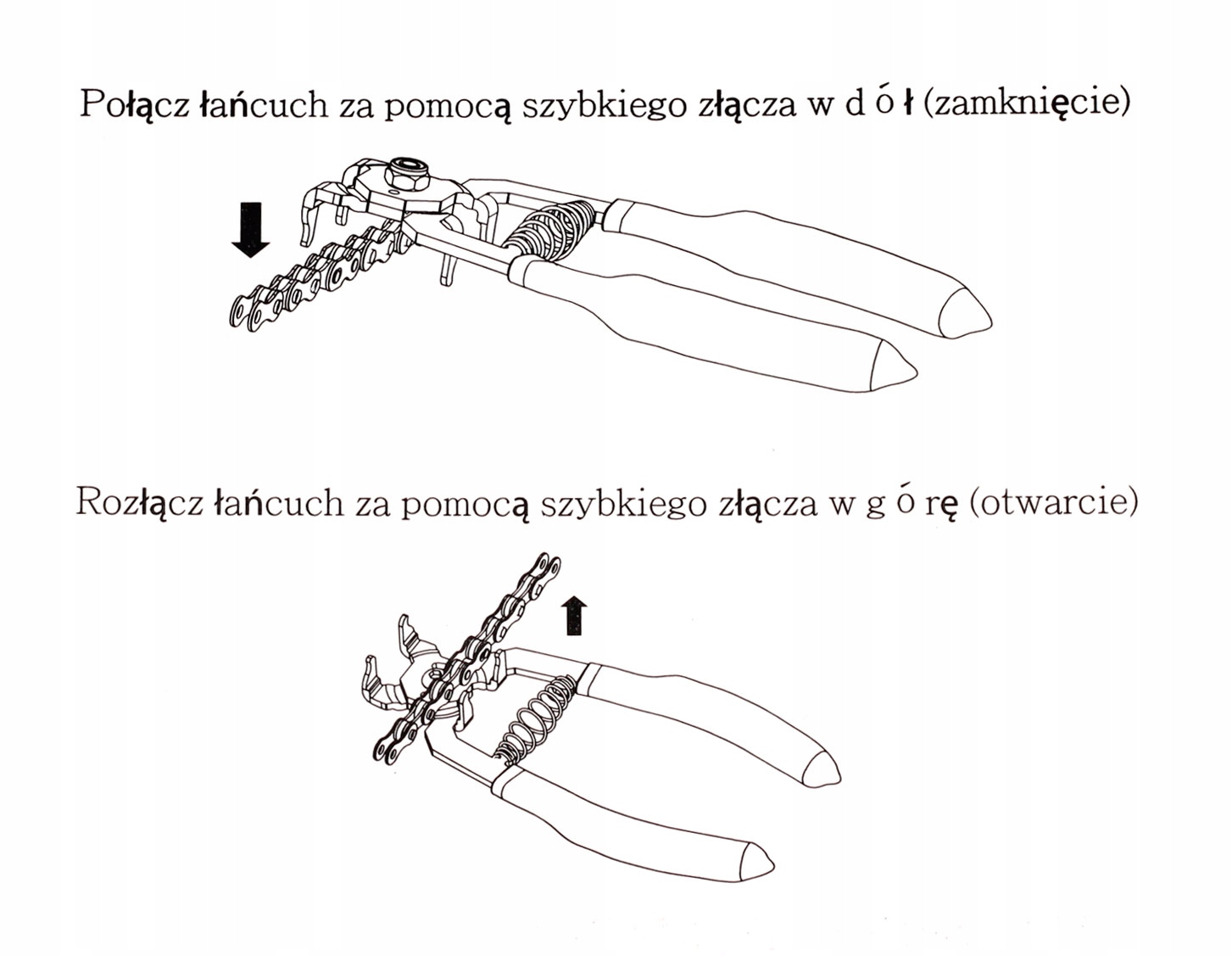 Połącz łańcuch za pomocą szybkiego złącza w d ó ł (zamknięcie)

Rozłącz łańcuch za pomocą szybkiego złącza w g ó rę (otwarcie)