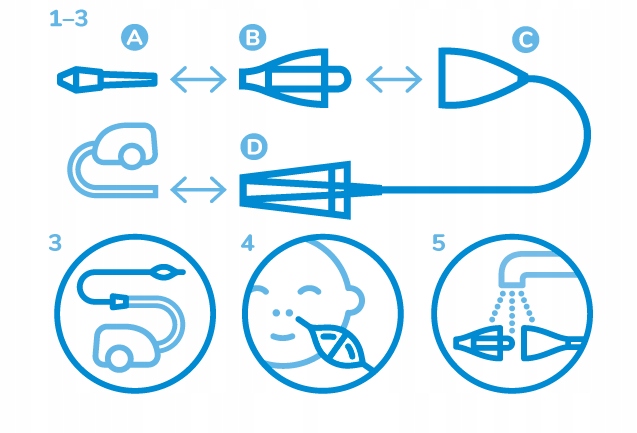 1–3
A
B
C
D
3
4
5