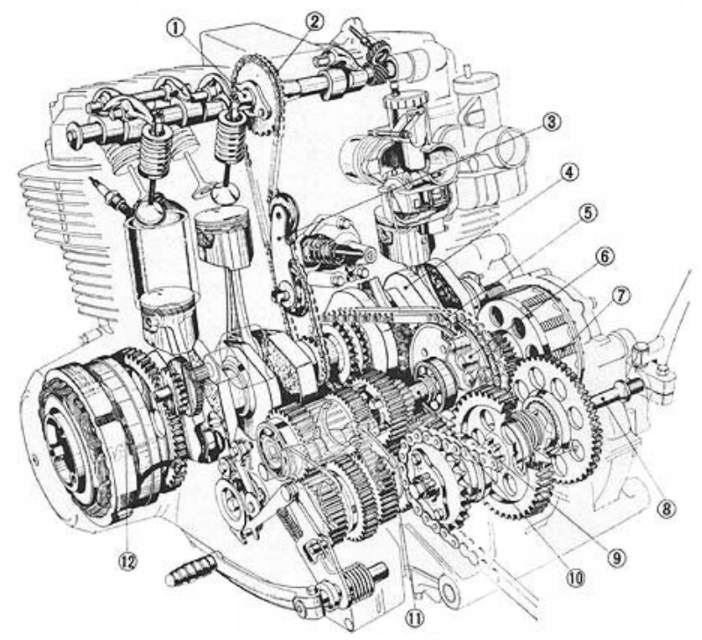 ①
②
③
④
⑤
⑥
⑦
⑧
⑨
⑩
⑪
⑫