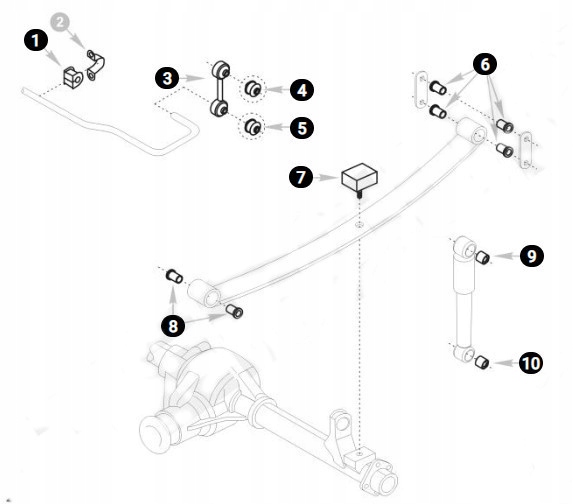 1
2
3
4
5
6
7
8
9
10