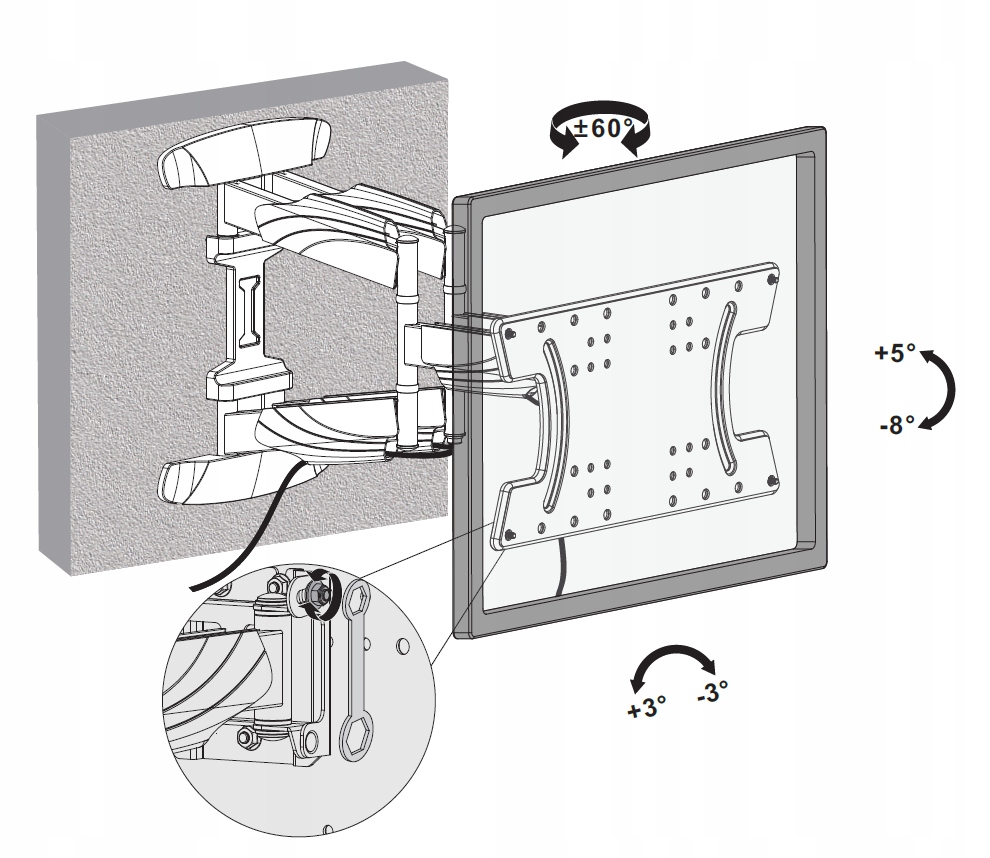 ±60°

+5°

-8°

+3°

-3°