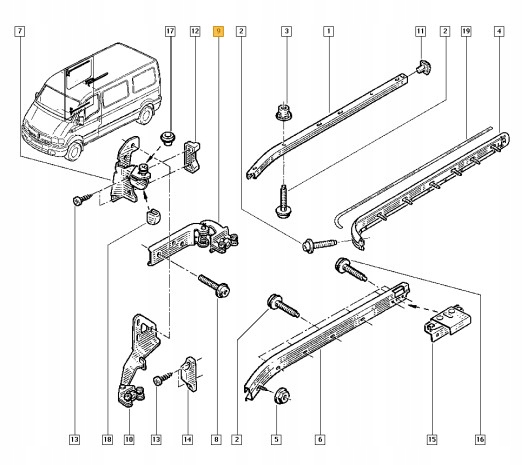 7
17
12
9
2
3
1
11
2
19
4
13
18
10
13
14
8
2
5
6
15
16