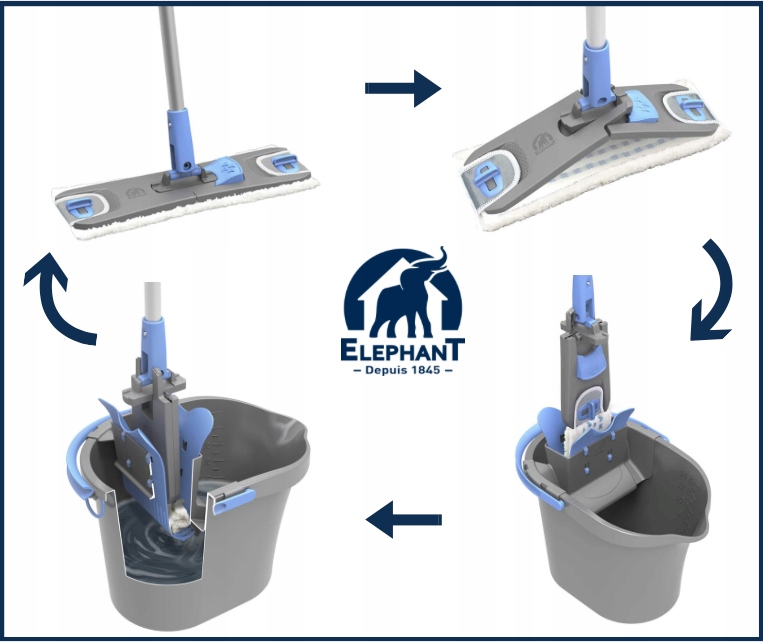 ELEPHANT
– Depuis 1845 –