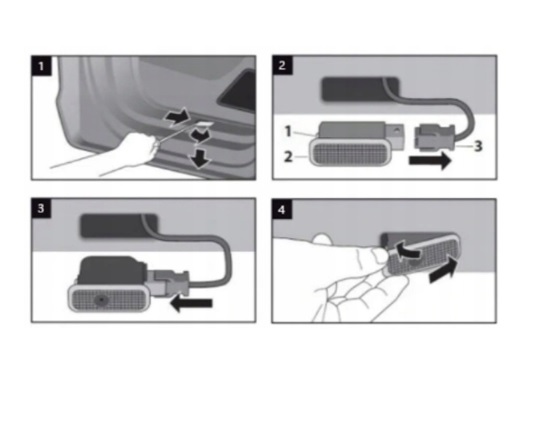 1

2

1

2

3

3

4