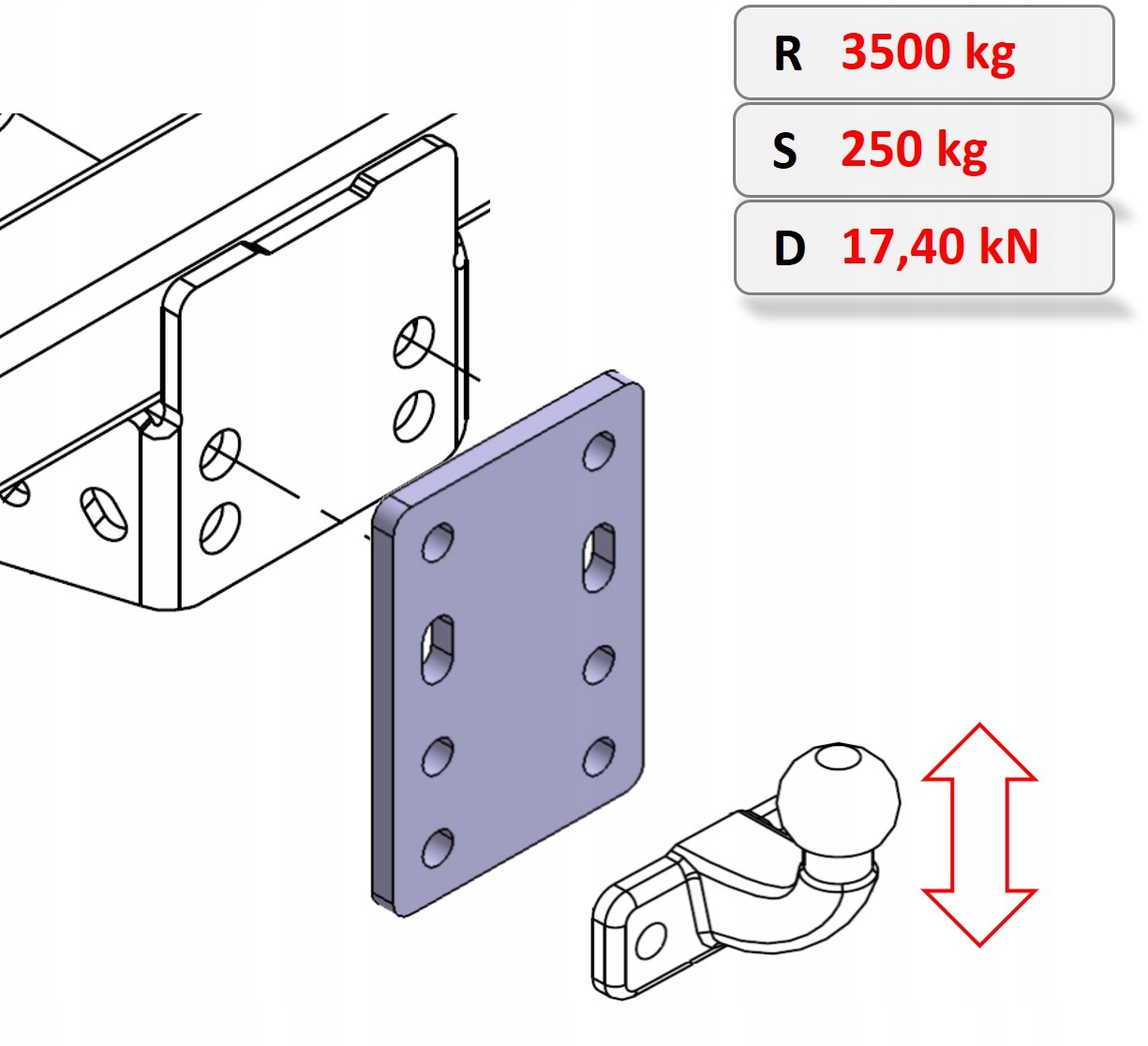 R 3500 kg

S 250 kg

D 17,40 kN