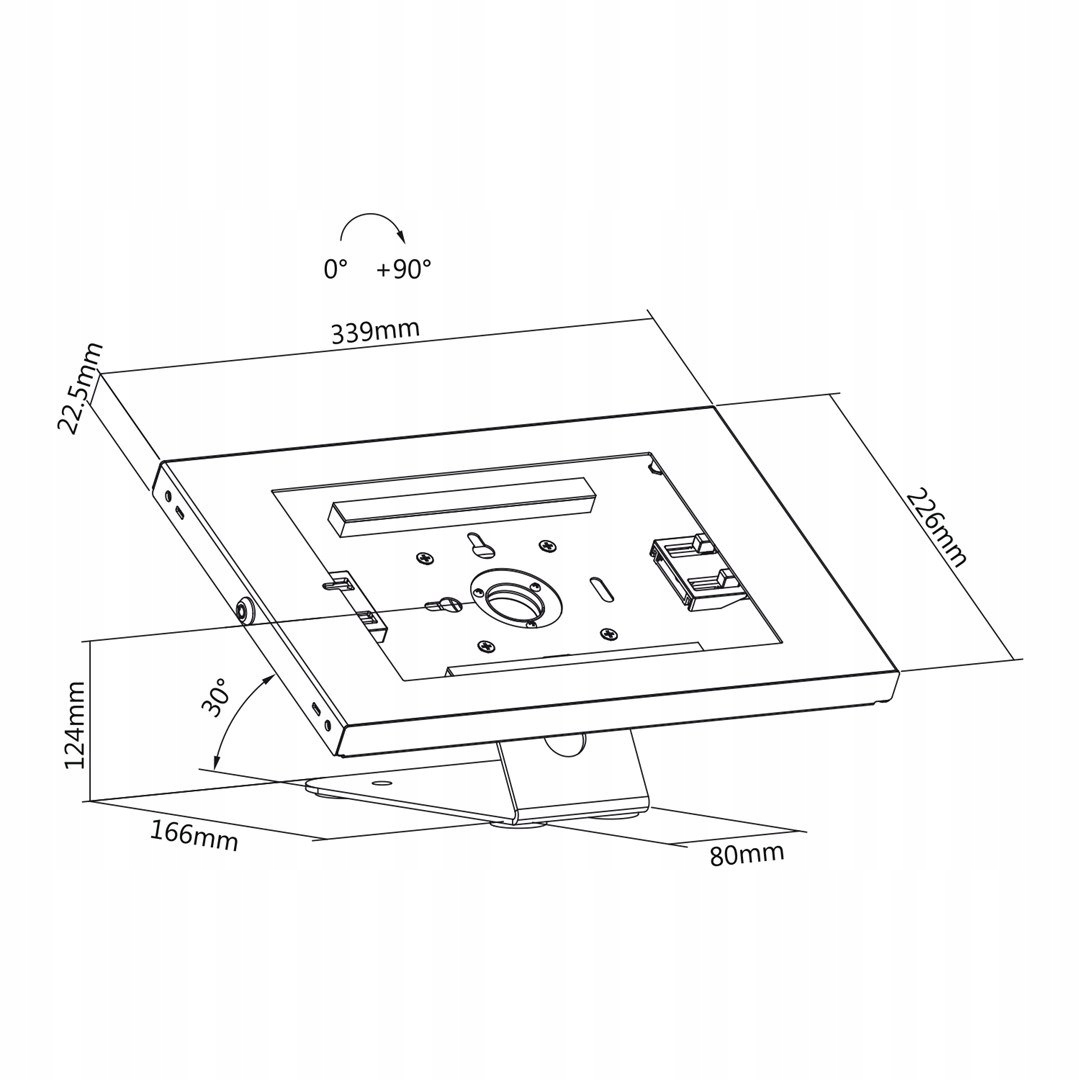 0° +90°

339mm

22.5mm

226mm

30°

124mm

166mm

80mm