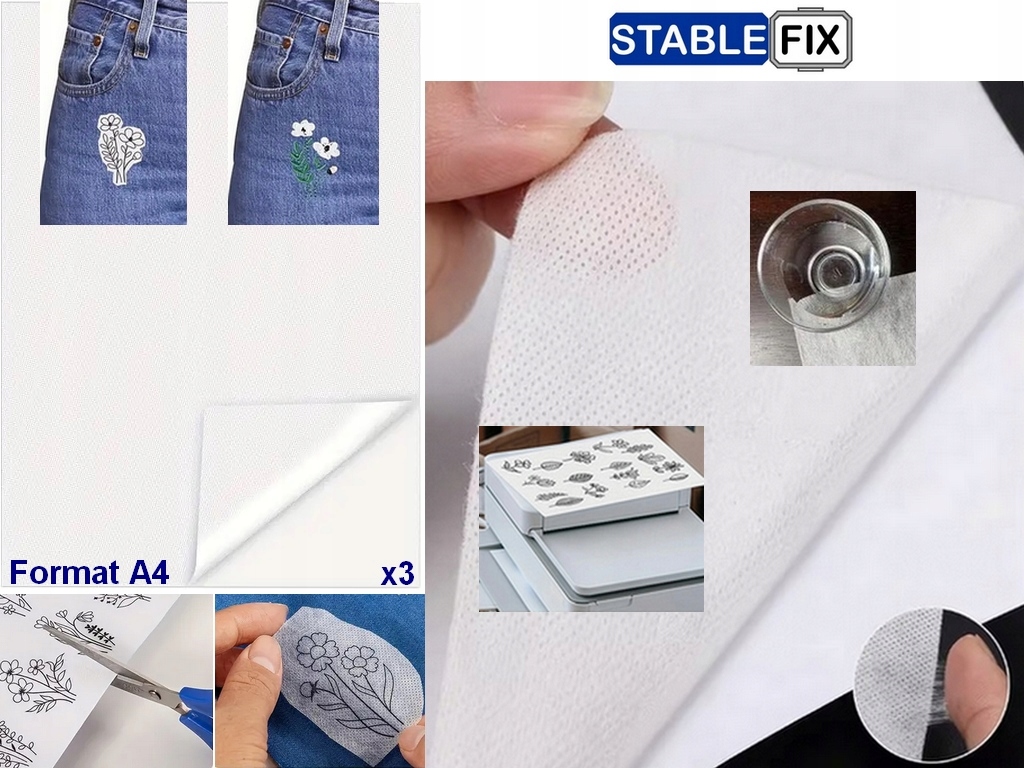 STABLE FIX

Format A4

x3