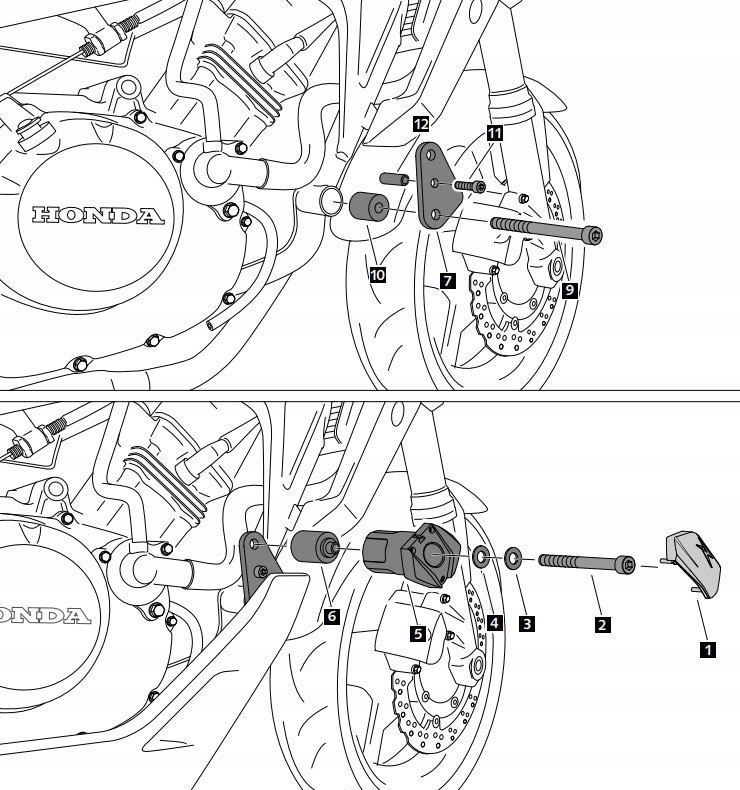 HONDA
12
11
10
7
9
ONDA
6
5
4
3
2
1