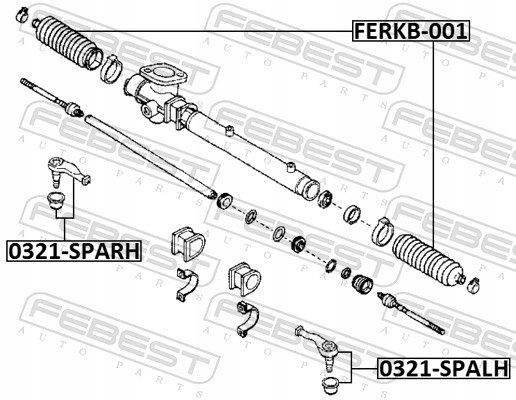 FERKB-001

0321-SPARH

0321-SPALH

FEBEST AUTO PARTS