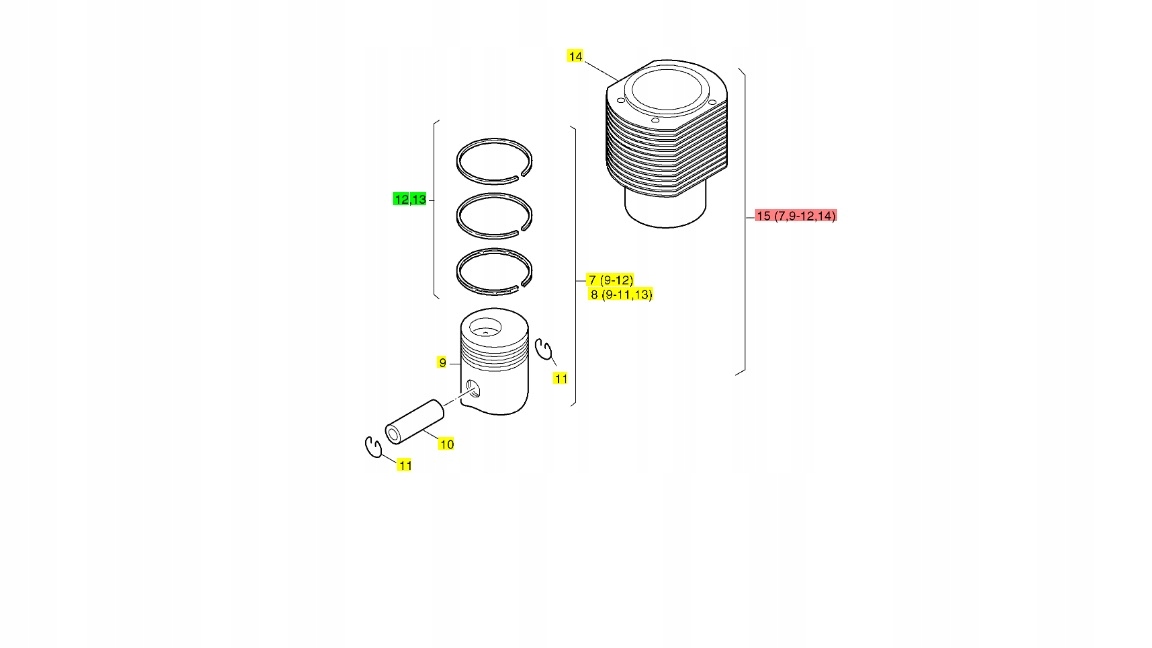 14

12,13

15 (7,9-12,14)

7 (9-12)
8 (9-11,13)

9

11

10

11