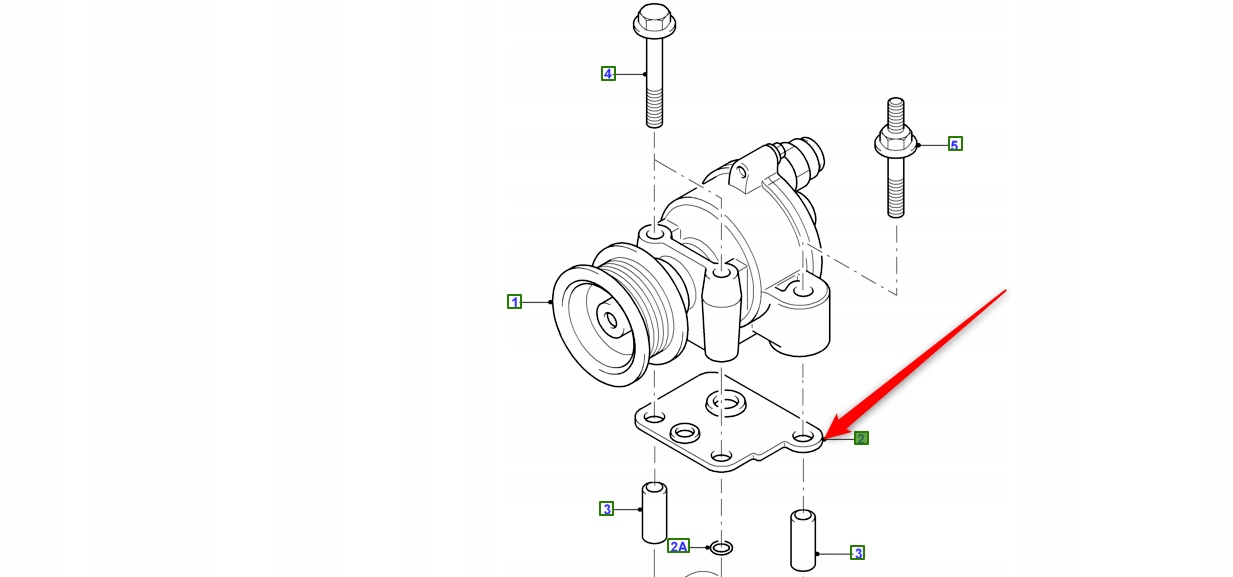 4
5
1
2
3
2A
3