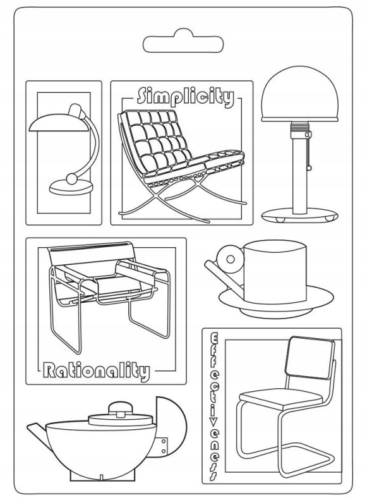 Simplicity

Rationality

Effectiveness