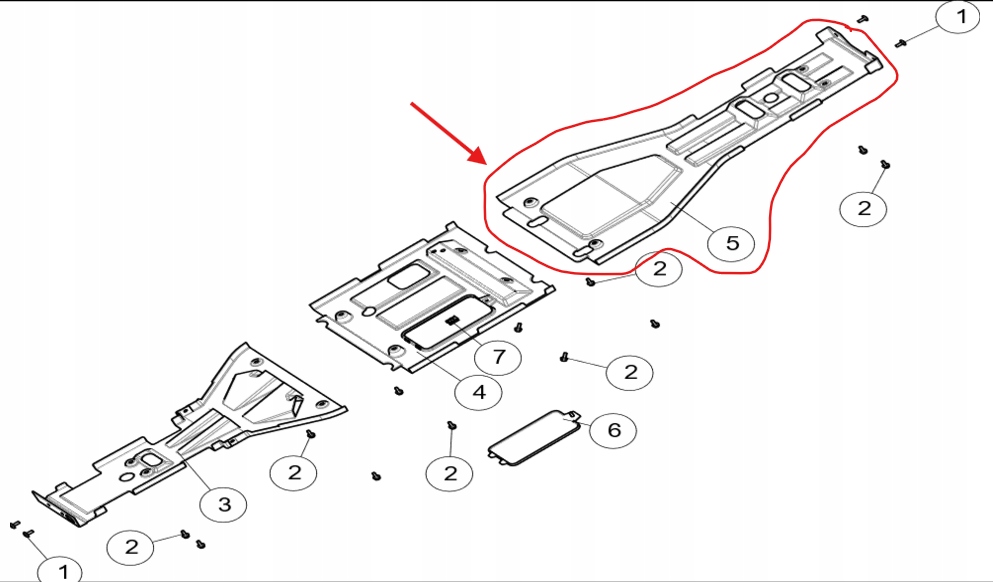 1
2
5
2
7
2
4
6
2
2
3
2
1