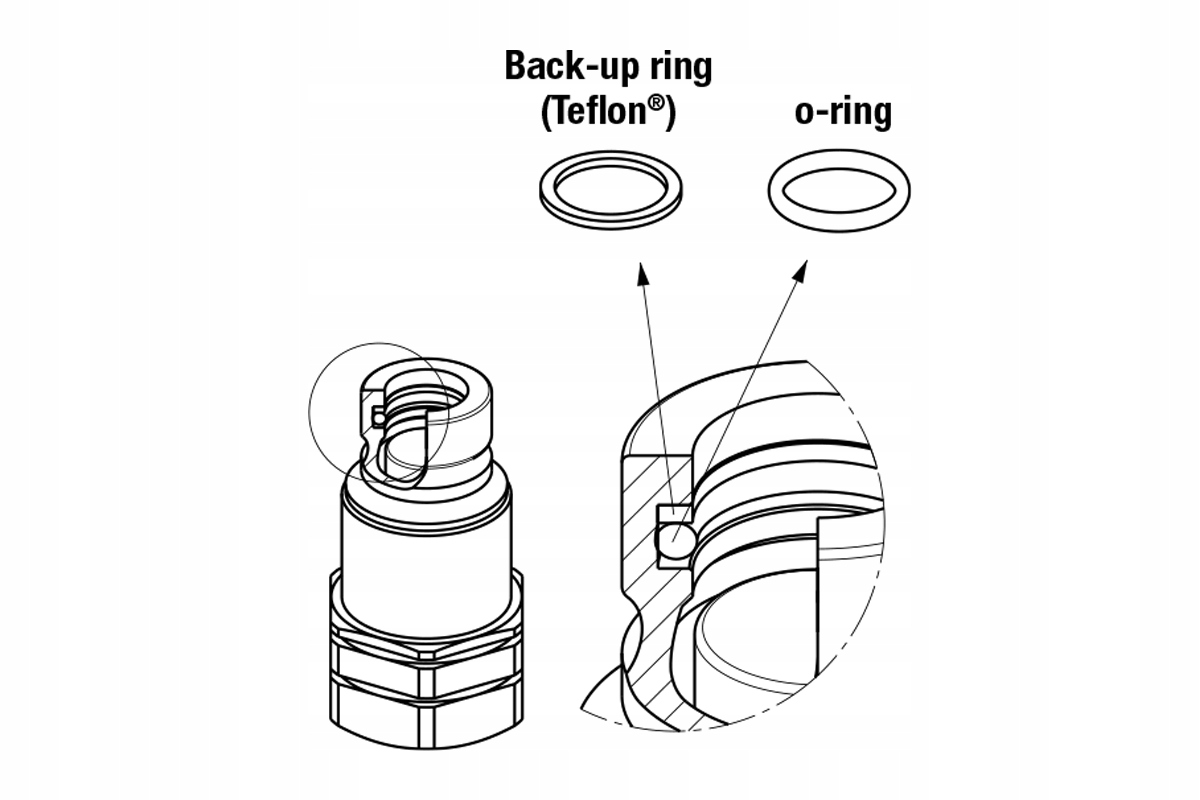 Back-up ring
(Teflon®)

o-ring