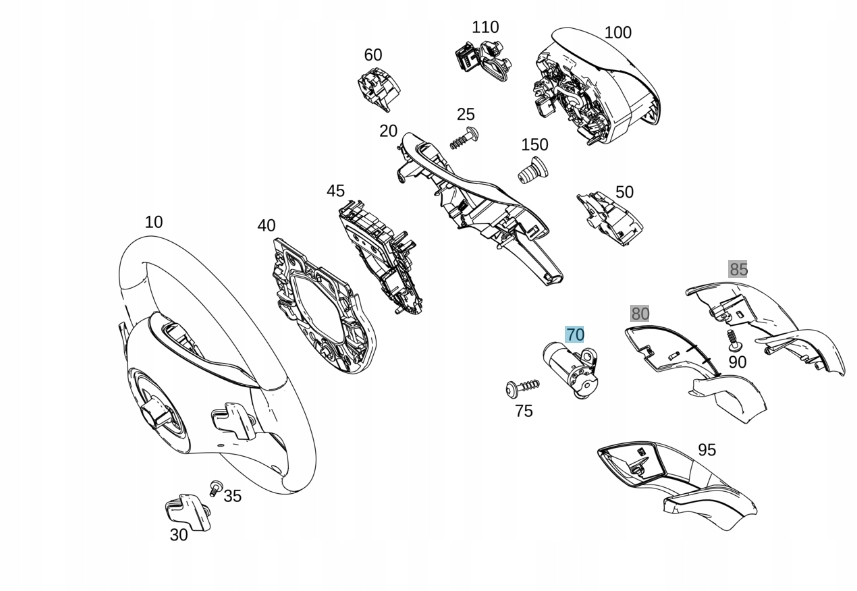 110
100
60
25
20
150
45
50
10
40
85
80
70
90
75
95
35
30