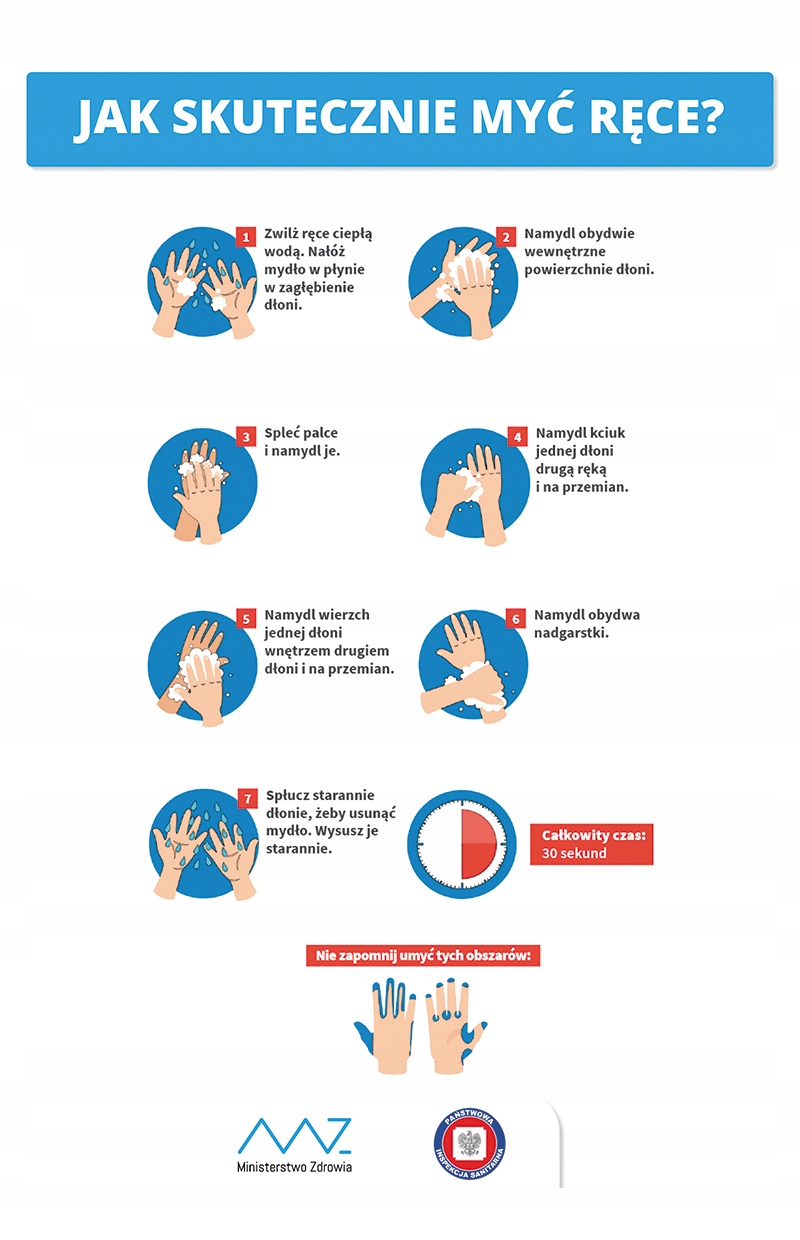 JAK SKUTECZNIE MYĆ RĘCE?

1 Zwilż ręce ciepłą wodą. Nałóż mydło w płynie w zagłębienie dłoni.

2 Namydl obydwie wewnętrzne powierzchnie dłoni.

3 Spleć palce i namydl je.

4 Namydl kciuk jednej dłoni drugą ręką i na przemian.

5 Namydl wierzch jednej dłoni wnętrzem drugiem dłoni i na przemian.

6 Namydl obydwa nadgarstki.

7 Spłucz starannie dłonie, żeby usunąć mydło. Wysusz je starannie.

Całkowity czas: 30 sekund

Nie zapomnij umyć tych obszarów:

Ministerstwo Zdrowia

PAŃSTWOWA INSPEKCJA SANITARNA