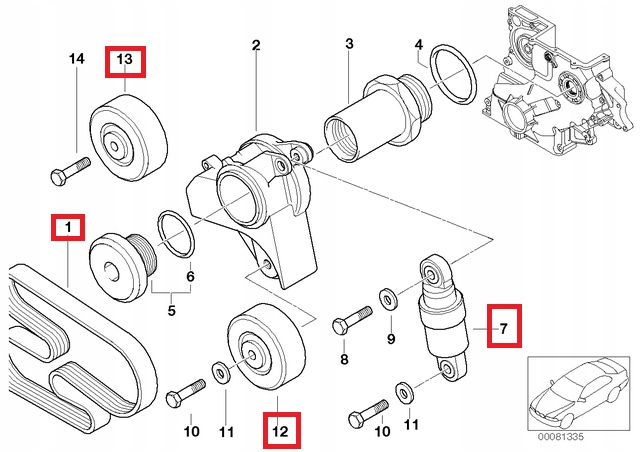 14
13
2
3
4
1
6
5
7
9
8
10
11
12
10
11
00081335