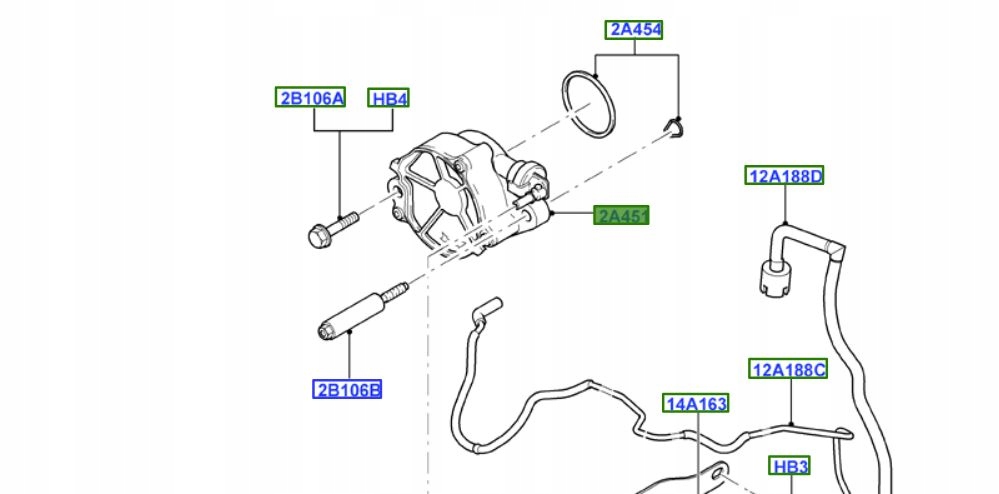 2A454
2B106A
HB4
12A188D
2A451
2B106B
12A188C
14A163
HB3