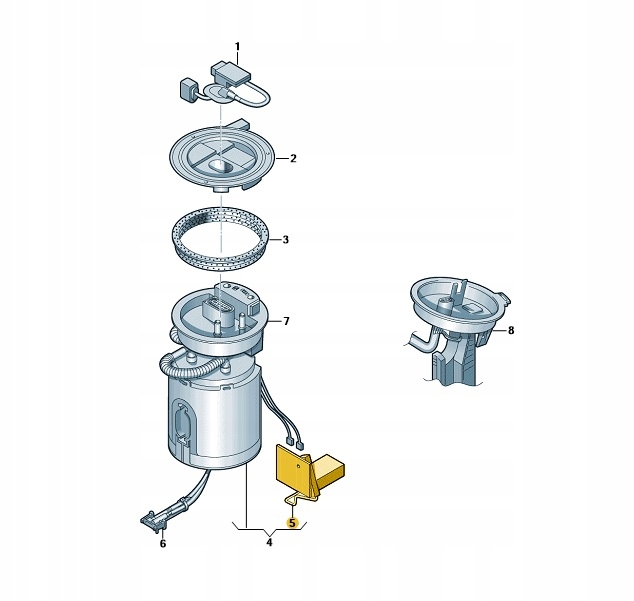 1
2
3
7
8
5
6
4