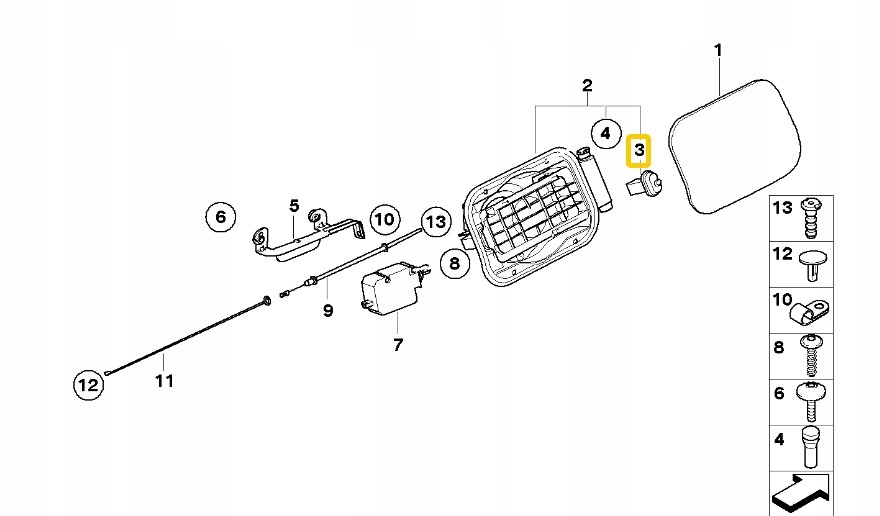 1
2
4
3
6
5
10
13
8
9
7
12
11
13
12
10
8
6
4