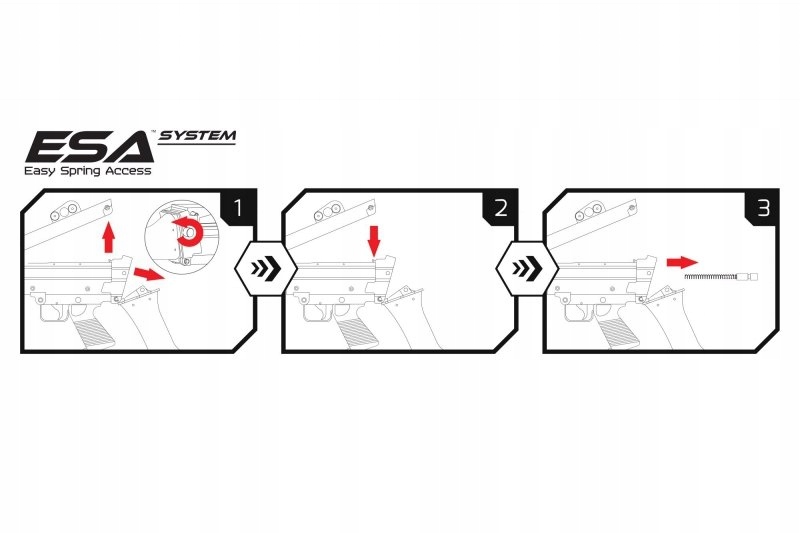 ESA™ SYSTEM
Easy Spring Access

1

2

3