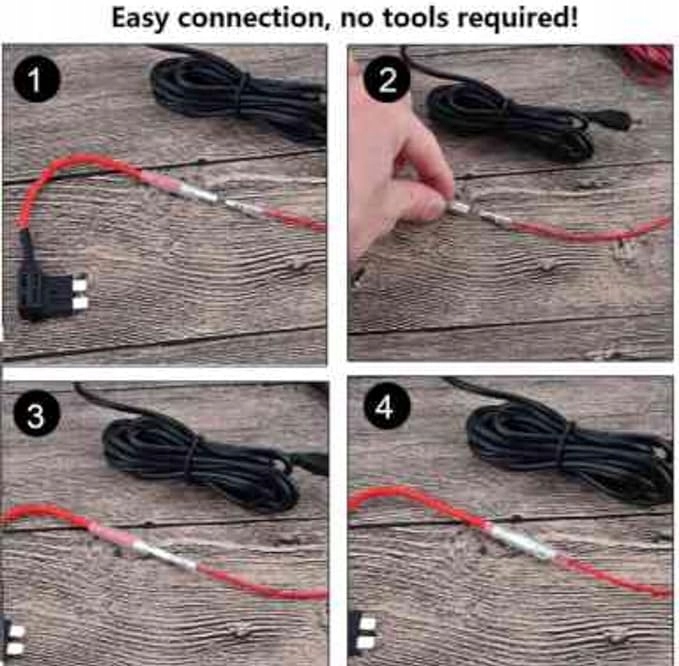 Easy connection, no tools required!

1

2

3

4