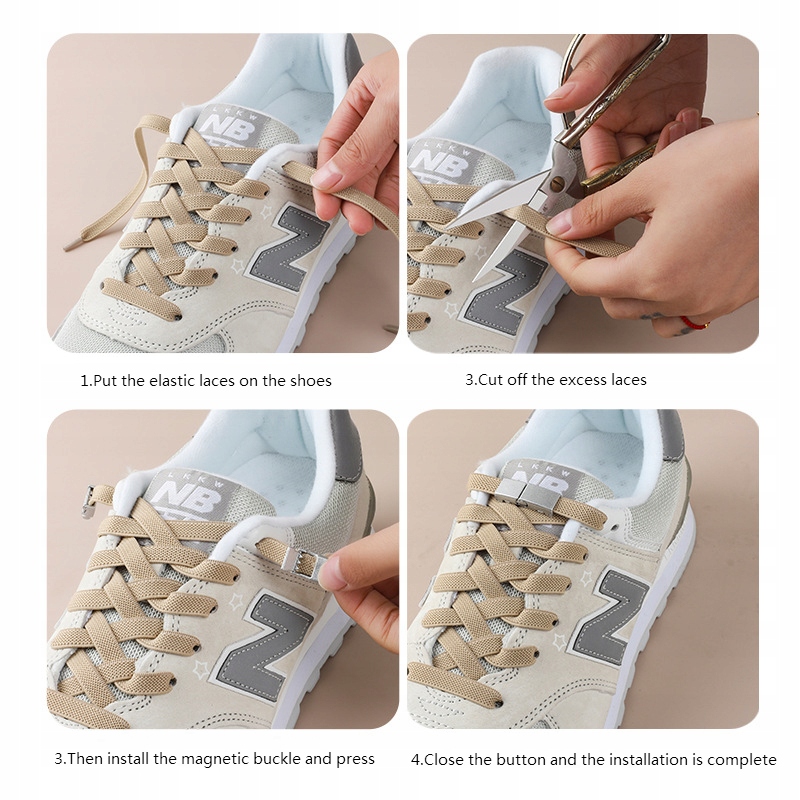 LKKW NB

1.Put the elastic laces on the shoes

LKKW NB

3.Cut off the excess laces

LKKW NB

3.Then install the magnetic buckle and press

LKKW NB

4.Close the button and the installation is complete